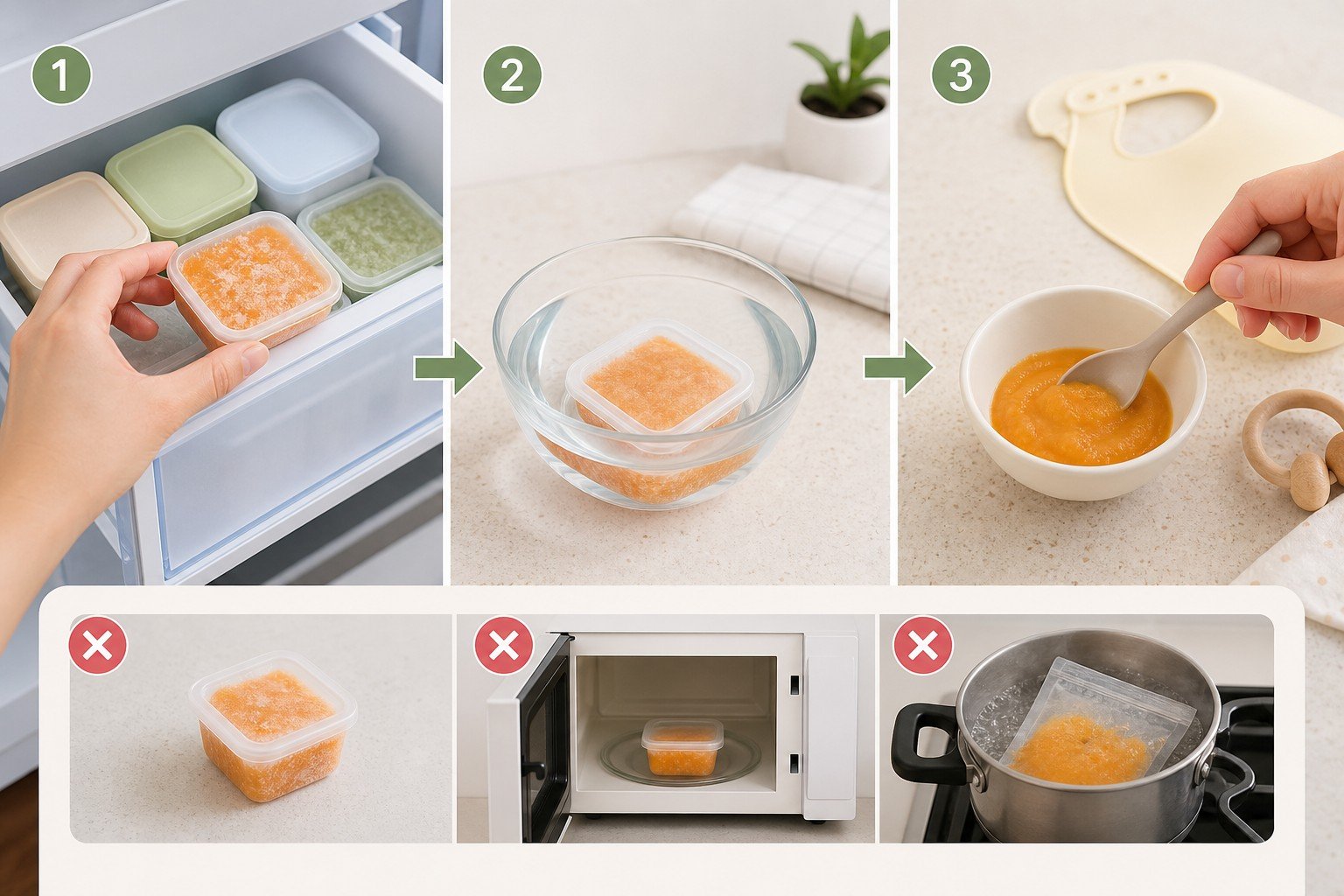 1

2

3